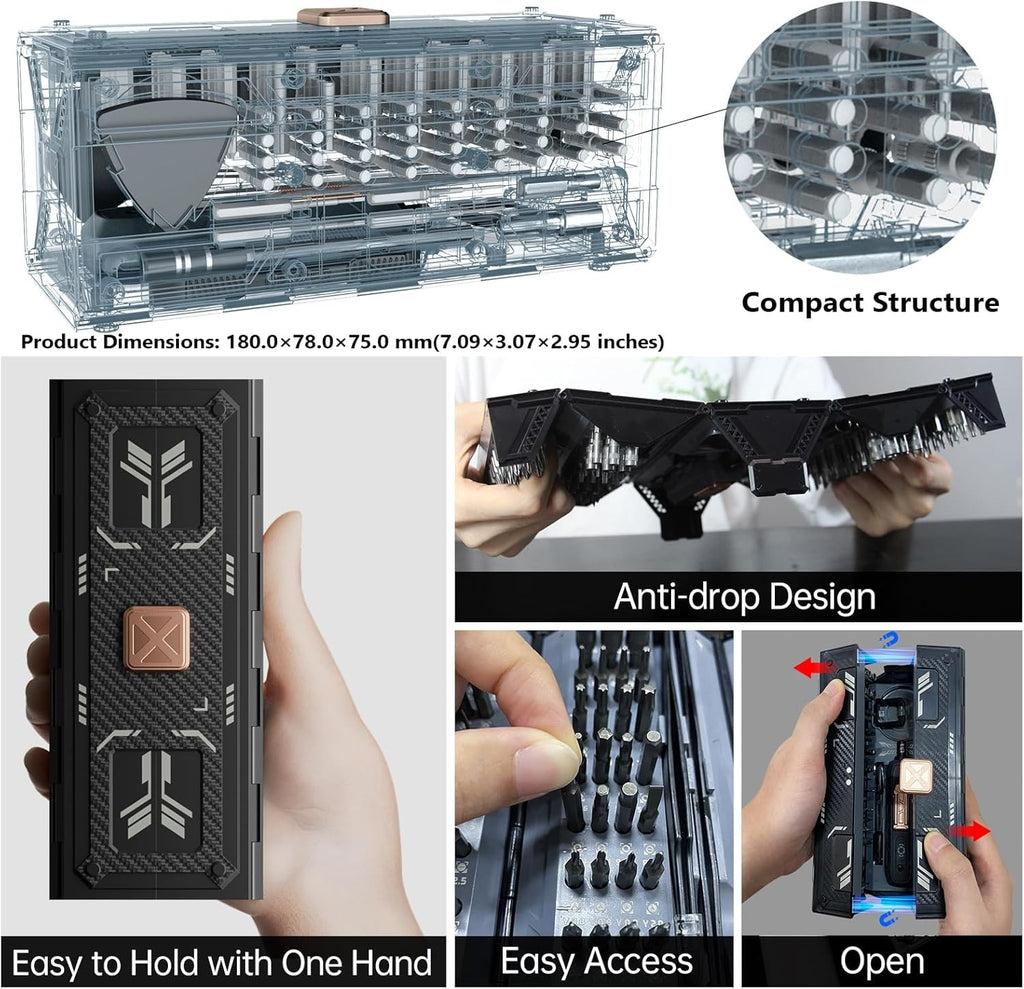 Compact Structure

Product Dimensions: 180.0×78.0×75.0 mm(7.09×3.07×2.95 inches)

Anti-drop Design

Easy to Hold with One Hand

Easy Access

Open